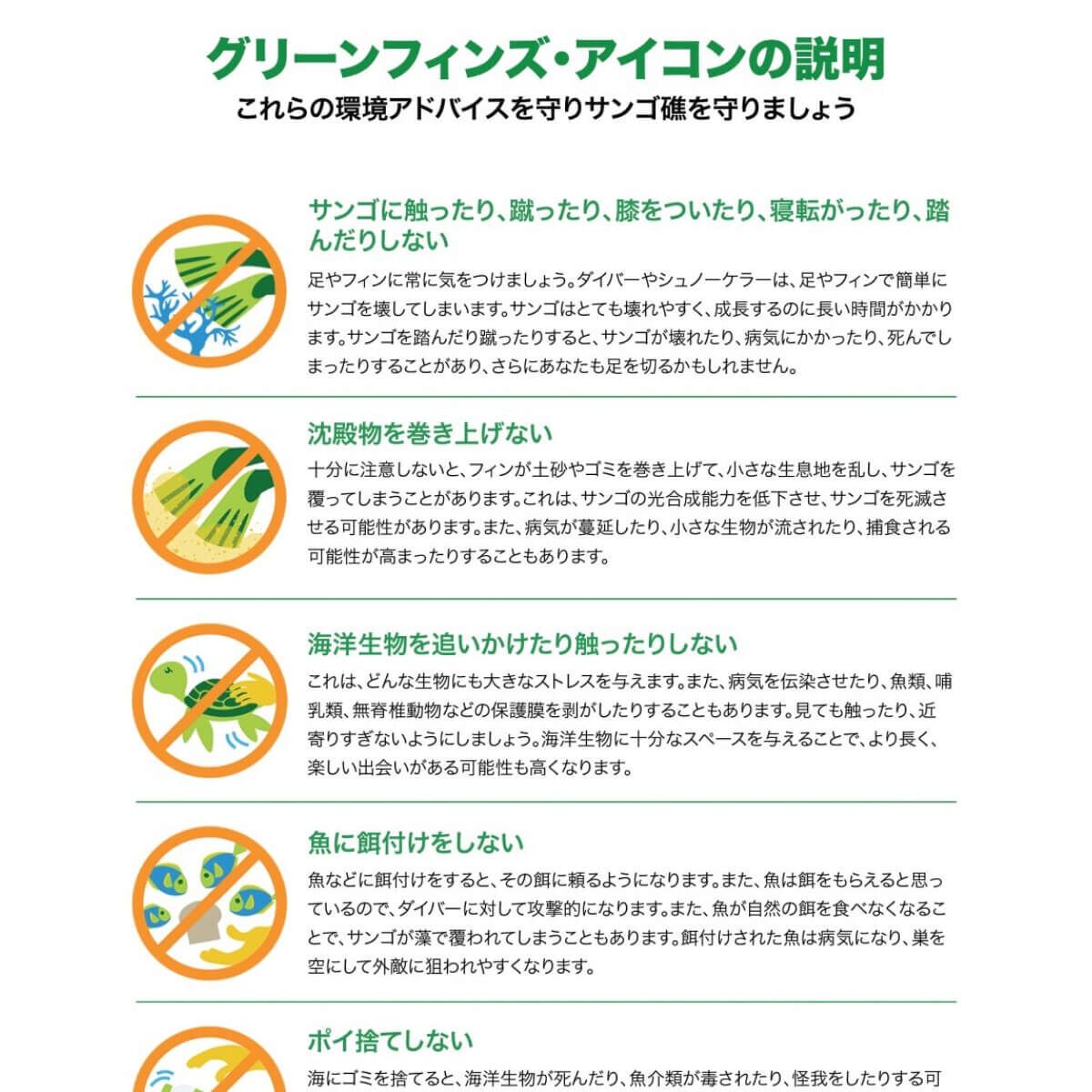 グリーンフィンズ・アイコンの説明
これらの環境アドバイスを守りサンゴ礁を守りましょう

サンゴに触ったり、蹴ったり、膝をついたり、寝転がったり、踏んだりしない

足やフィンに常に気をつけましょう。ダイバーやシュノーケラーは、足やフィンで簡単にサンゴを壊してしまいます。サンゴはとても壊れやすく、成長するのに長い時間がかかります。サンゴを踏んだり蹴ったりすると、サンゴが壊れたり、病気にかかったり、死んでしまったりすることがあり、さらにあなたも足を切るかもしれません。

沈殿物を巻き上げない

十分に注意しないと、フィンが土砂やゴミを巻き上げて、小さな生息地を乱し、サンゴを覆ってしまうことがあります。これは、サンゴの光合成能力を低下させ、サンゴを死滅させる可能性があります。また、病気が蔓延したり、小さな生物が流されたり、捕食される可能性が高まったりすることもあります。

海洋生物を追いかけたり触ったりしない

これは、どんな生物にも大きなストレスを与えます。また、病気を伝染させたり、魚類、哺乳類、無脊椎動物などの保護膜を剥がしたりすることもあります。見ても触ったり、近寄りすぎないようにしましょう。海洋生物に十分なスペースを与えることで、より長く、楽しい出会いがある可能性も高くなります。

魚に餌付けをしない

魚などに餌付けをすると、その餌に頼るようになります。また、魚は餌をもらえると思っているので、ダイバーに対して攻撃的になります。また、魚が自然の餌を食べなくなることで、サンゴが藻で覆われてしまうこともあります。餌付けされた魚は病気になり、巣を空にして外敵に狙われやすくなります。

ポイ捨てしない

海にゴミを捨てると、海洋生物が死んだり、魚介類が毒されたり、怪我をしたりする可